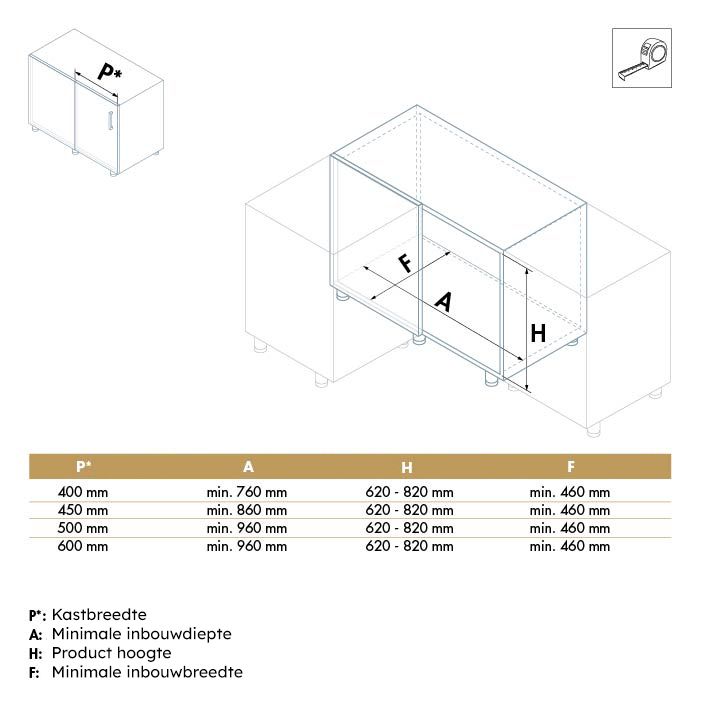 P*

F

A

H

| P* | A | H | F |
|---|---|---|---|
| 400 mm | min. 760 mm | 620 - 820 mm | min. 460 mm |
| 450 mm | min. 860 mm | 620 - 820 mm | min. 460 mm |
| 500 mm | min. 960 mm | 620 - 820 mm | min. 460 mm |
| 600 mm | min. 960 mm | 620 - 820 mm | min. 460 mm |

P*: Kastbreedte
A: Minimale inbouwdiepte
H: Product hoogte
F: Minimale inbouwbreedte