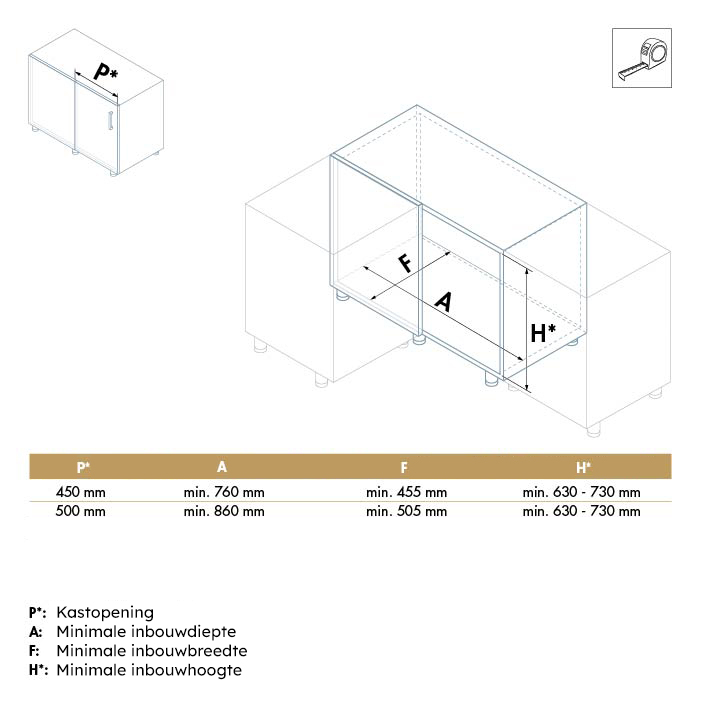 P*

F

A

H*

| P* | A | F | H* |
|---|---|---|---|
| 450 mm | min. 760 mm | min. 455 mm | min. 630 - 730 mm |
| 500 mm | min. 860 mm | min. 505 mm | min. 630 - 730 mm |

P*: Kastopening
A: Minimale inbouwdiepte
F: Minimale inbouwbreedte
H*: Minimale inbouwhoogte