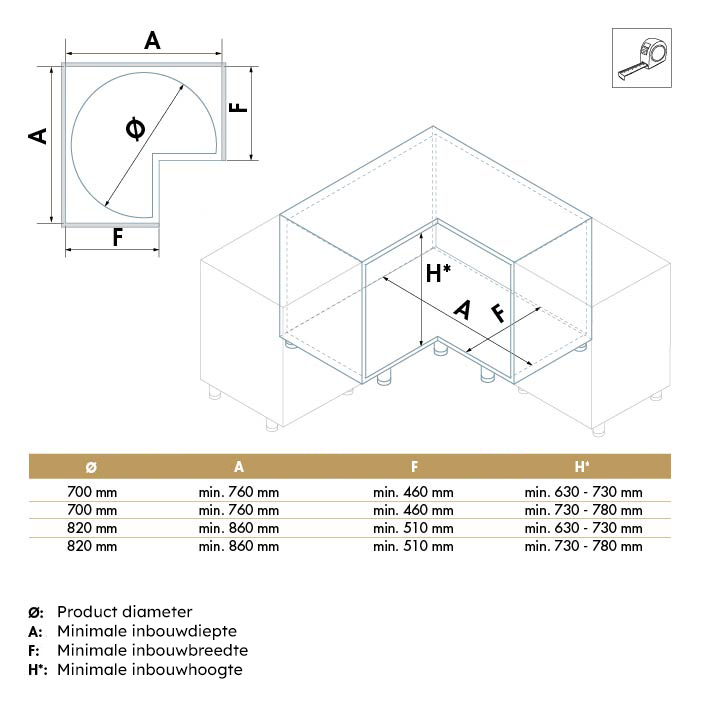 A

A

Φ

F

F

H*

A

F

| Ø | A | F | H* |
|---|---|---|---|
| 700 mm | min. 760 mm | min. 460 mm | min. 630 - 730 mm |
| 700 mm | min. 760 mm | min. 460 mm | min. 730 - 780 mm |
| 820 mm | min. 860 mm | min. 510 mm | min. 630 - 730 mm |
| 820 mm | min. 860 mm | min. 510 mm | min. 730 - 780 mm |

Ø: Product diameter
A: Minimale inbouwdiepte
F: Minimale inbouwbreedte
H*: Minimale inbouwhoogte