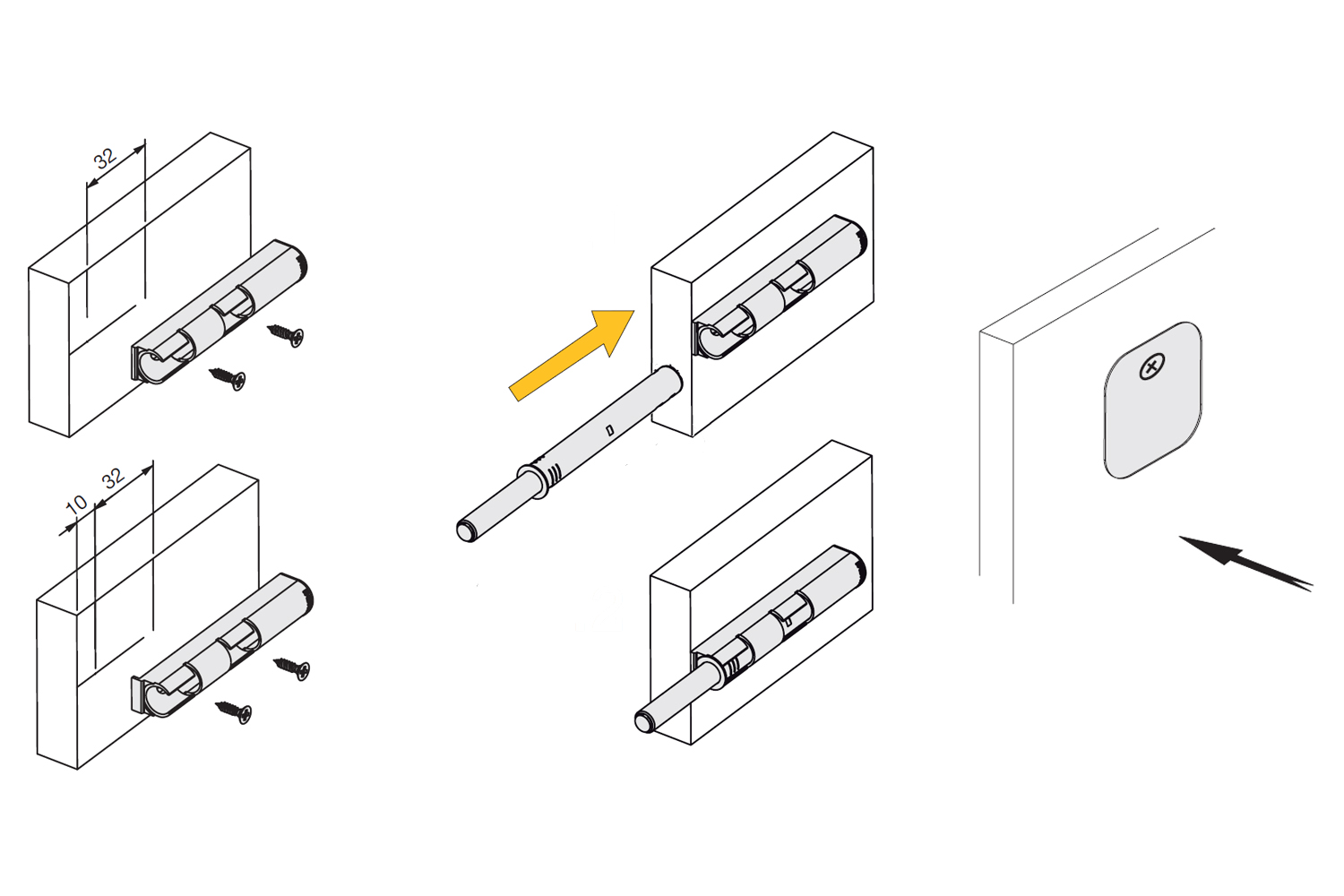 32

10
32